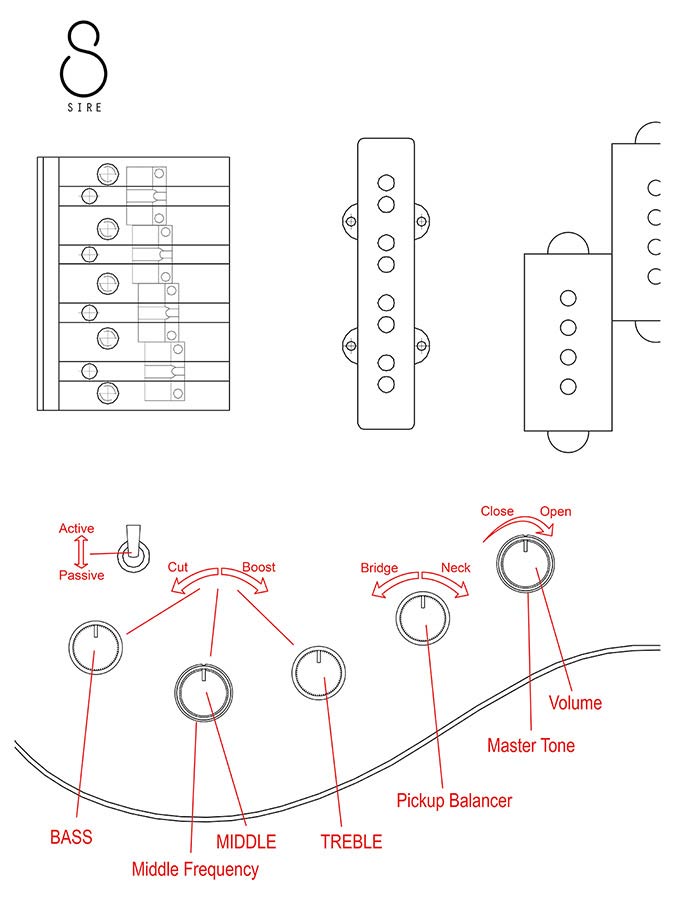 SIRE

Active
Passive

Cut
Boost

Bridge
Neck

Close
Open

Volume

Master Tone

Pickup Balancer

BASS

MIDDLE

TREBLE

Middle Frequency