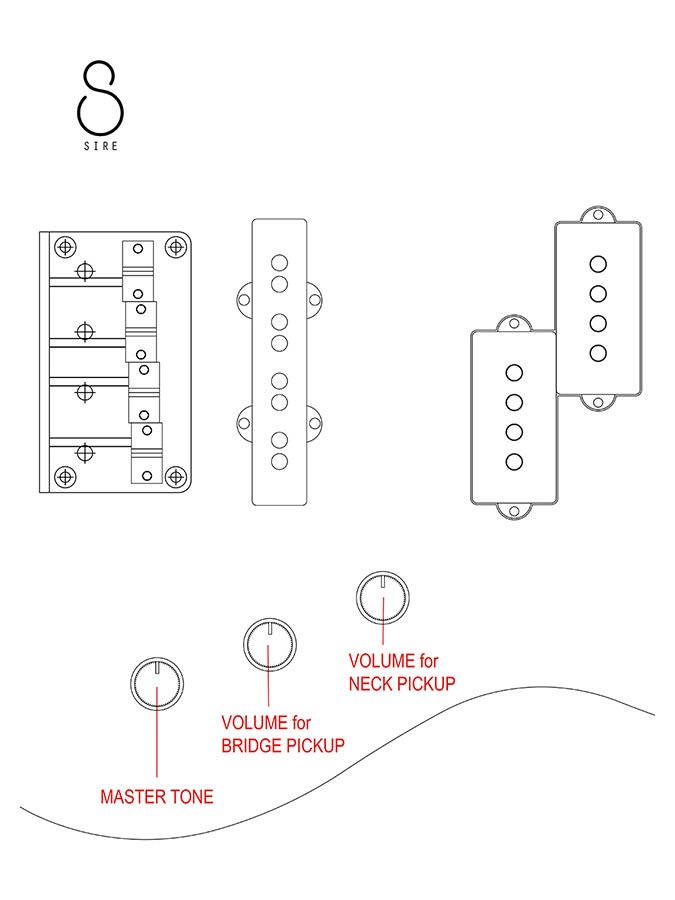 SIRE

VOLUME for
NECK PICKUP

VOLUME for
BRIDGE PICKUP

MASTER TONE